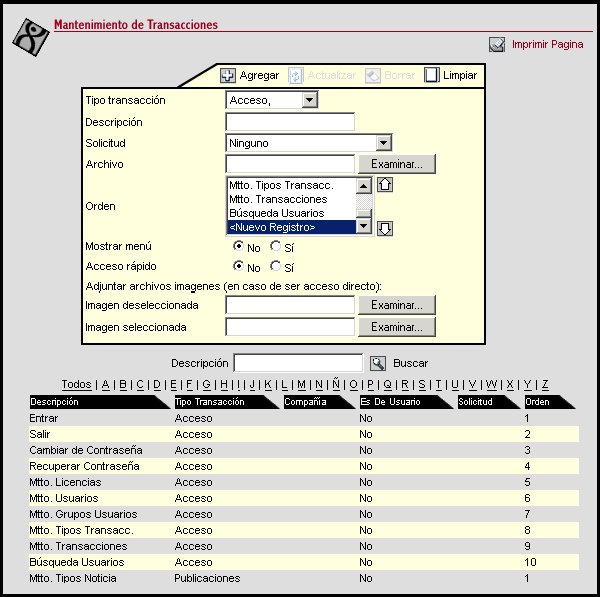 Mantenimiento de Transacciones

Imprimir Pagina

Agregar Actualizar Borrar Limpiar

Tipo transacción Acceso,
Descripción
Solicitud Ninguno
Archivo Examinar...
Orden Mtto. Tipos Transacc.
Mtto. Transacciones
Búsqueda Usuarios
<Nuevo Registro>
Mostrar menú No Sí
Acceso rápido No Sí
Adjuntar archivos imagenes (en caso de ser acceso directo):
Imagen deseleccionada Examinar...
Imagen seleccionada Examinar...

Descripción Buscar

Todos | A | B | C | D | E | F | G | H | I | J | K | L | M | N | Ñ | O | P | Q | R | S | T | U | V | W | X | Y | Z

| Descripción | Tipo Transacción | Compañía | Es De Usuario | Solicitud | Orden |
|---|---|---|---|---|---|
| Entrar | Acceso | | No | | 1 |
| Salir | Acceso | | No | | 2 |
| Cambiar de Contraseña | Acceso | | No | | 3 |
| Recuperar Contraseña | Acceso | | No | | 4 |
| Mtto. Licencias | Acceso | | No | | 5 |
| Mtto. Usuarios | Acceso | | No | | 6 |
| Mtto. Grupos Usuarios | Acceso | | No | | 7 |
| Mtto. Tipos Transacc. | Acceso | | No | | 8 |
| Mtto. Transacciones | Acceso | | No | | 9 |
| Búsqueda Usuarios | Acceso | | No | | 10 |
| Mtto. Tipos Noticia | Publicaciones | | No | | 1 |